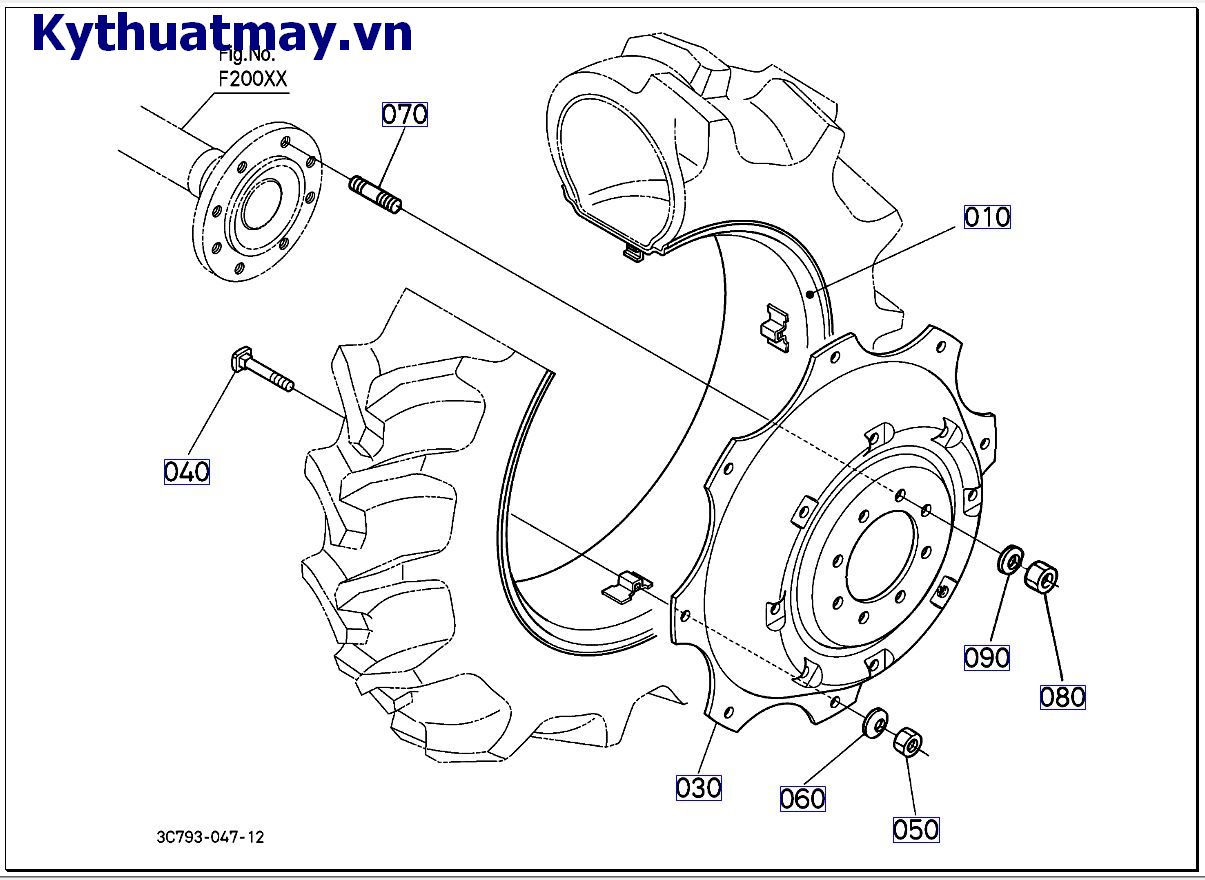 Kythuatmay.vn

Fig.No.
F200XX

070

010

040

090

080

030

060

050

3C793-047-12